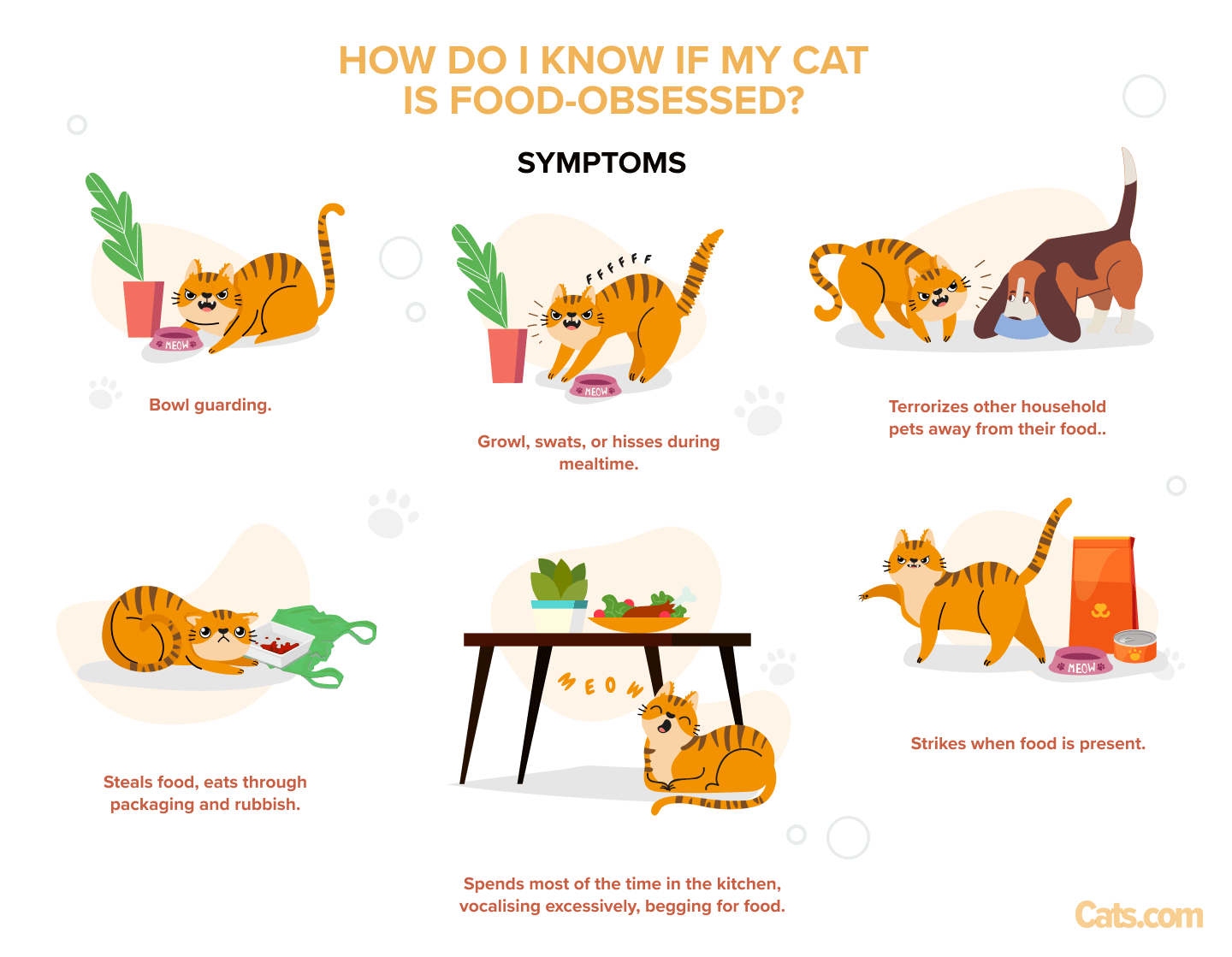 HOW DO I KNOW IF MY CAT IS FOOD-OBSESSED?

SYMPTOMS

MEOW

Bowl guarding.

FFFFFF

MEOW

Growl, swats, or hisses during mealtime.

Terrorizes other household pets away from their food..

Steals food, eats through packaging and rubbish.

MEOW

Spends most of the time in the kitchen, vocalising excessively, begging for food.

MEOW

Strikes when food is present.

Cats.com